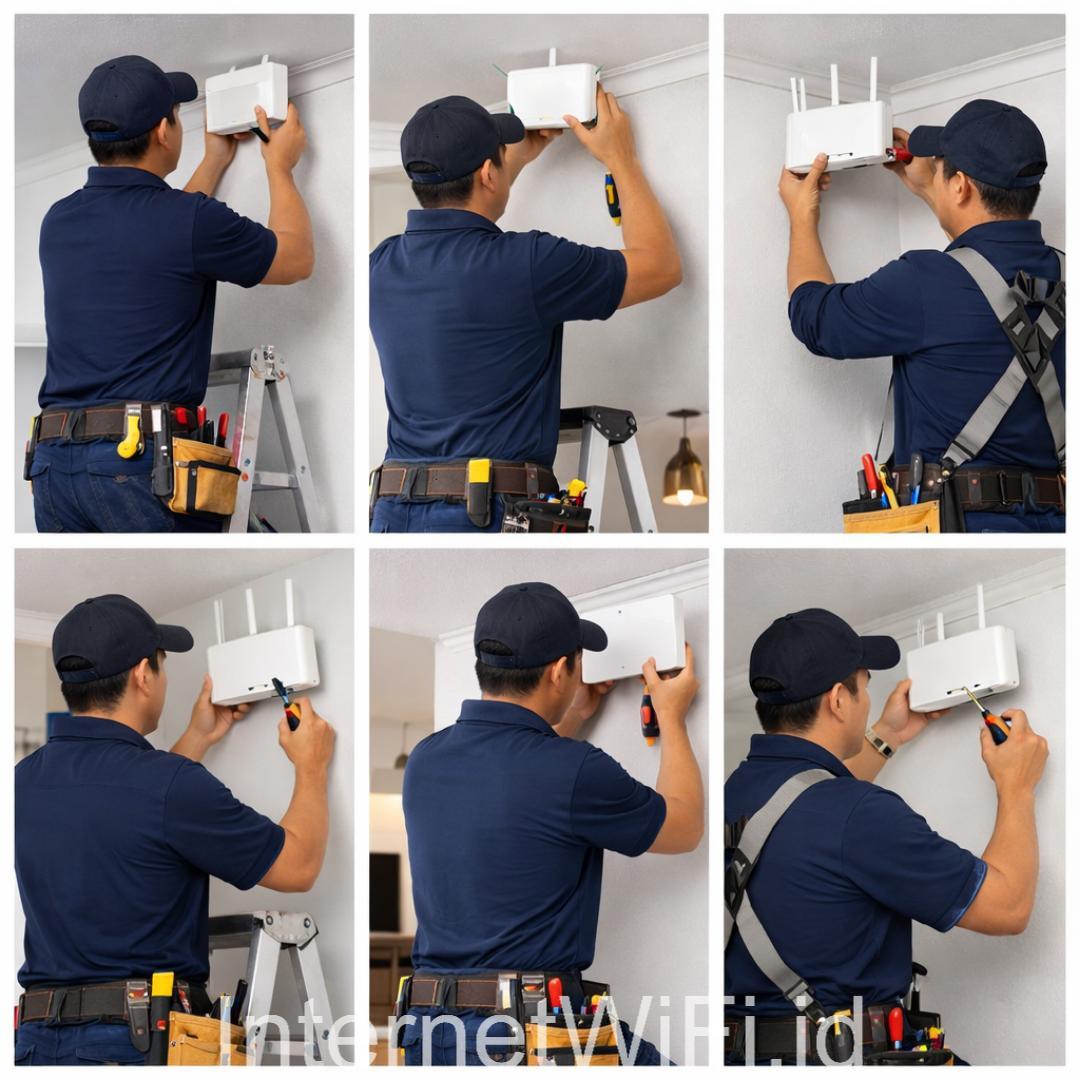 InternetWiFi.id